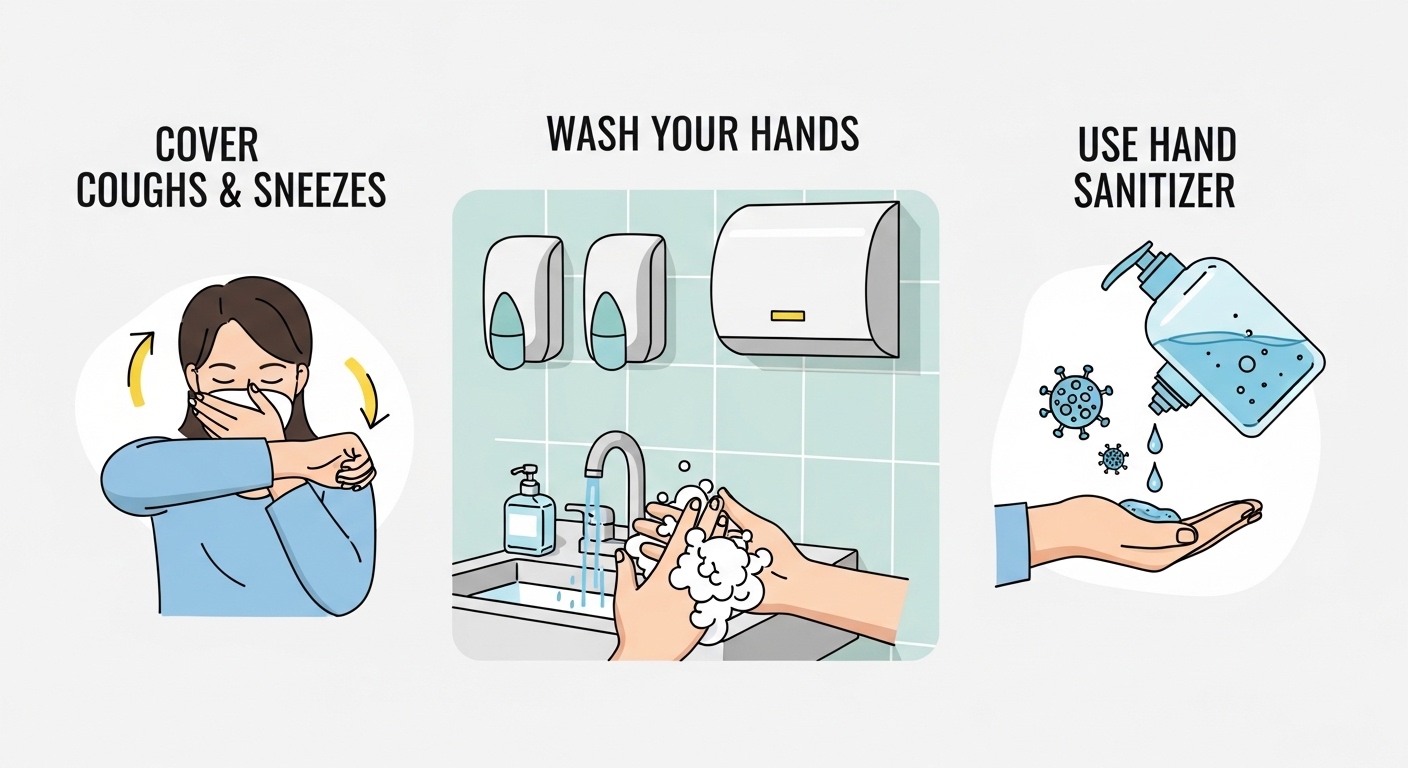 COVER
COUGHS & SNEEZES

WASH YOUR HANDS

USE HAND
SANITIZER